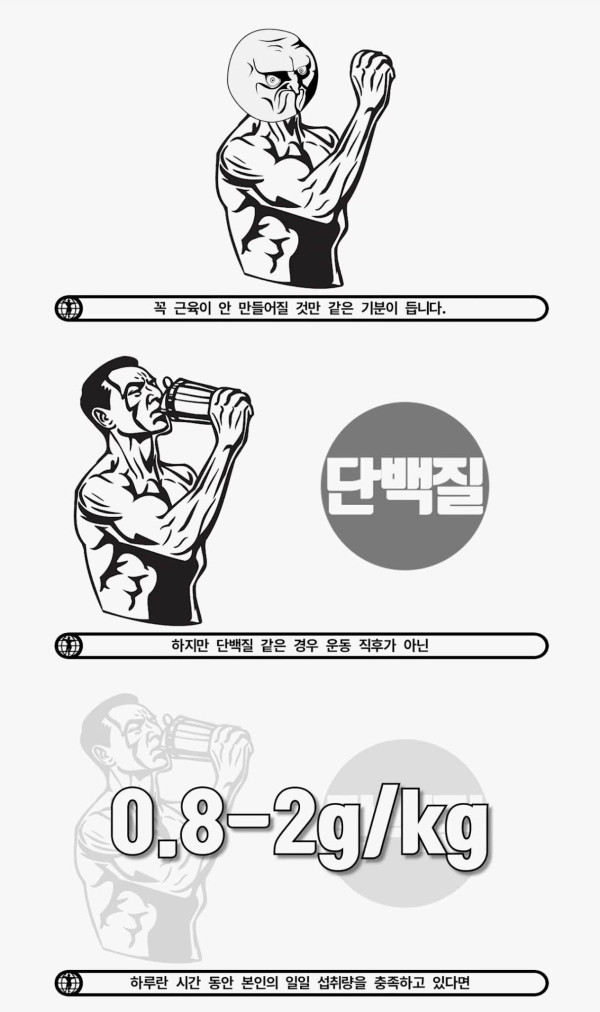 꼭 근육이 안 만들어질 것만 같은 기분이 듭니다.

단백질

하지만 단백질 같은 경우 운동 직후가 아닌

0.8-2g/kg

하루란 시간 동안 본인의 일일 섭취량을 충족하고 있다면