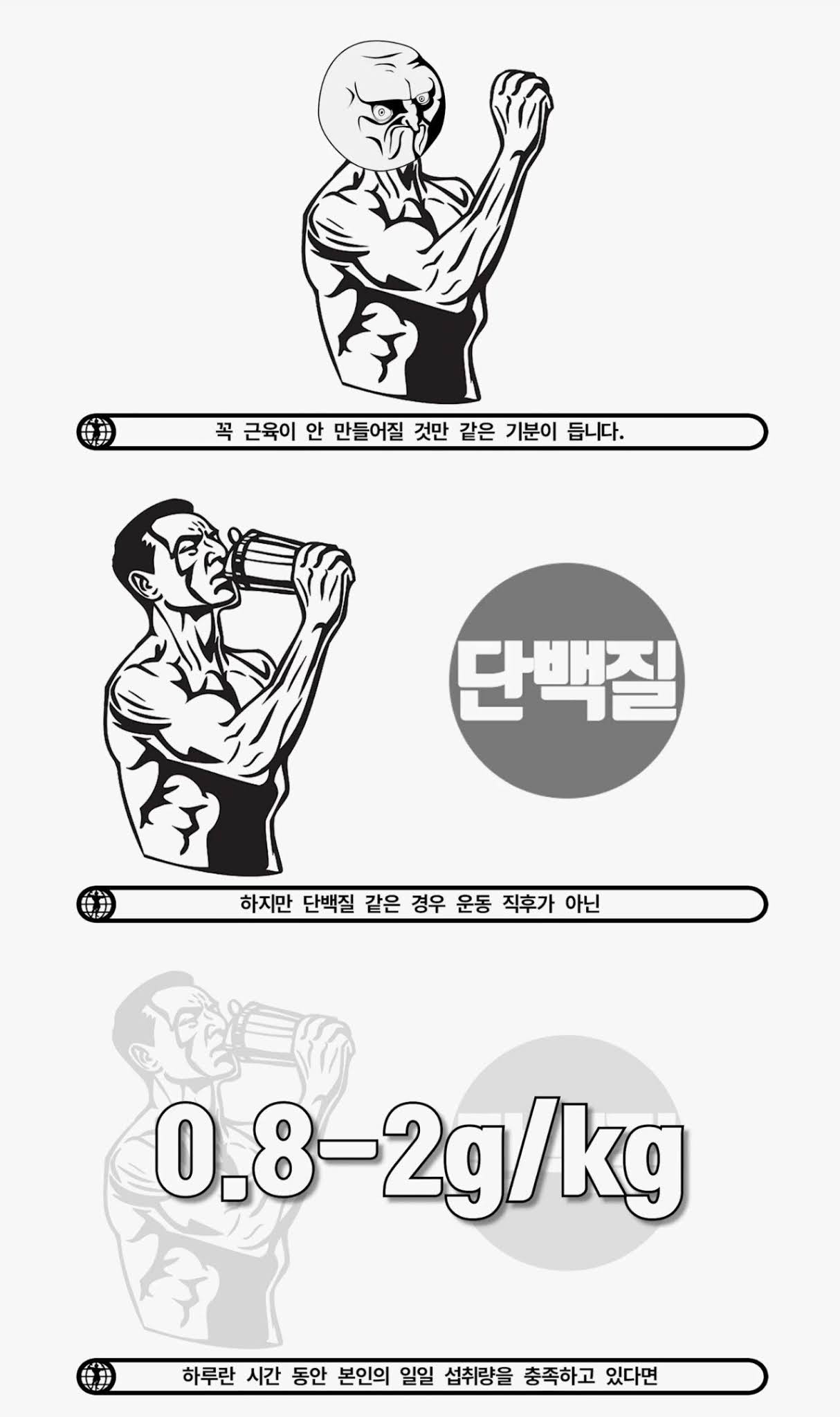 꼭 근육이 안 만들어질 것만 같은 기분이 듭니다.

단백질

하지만 단백질 같은 경우 운동 직후가 아닌

0.8-2g/kg

하루란 시간 동안 본인의 일일 섭취량을 충족하고 있다면